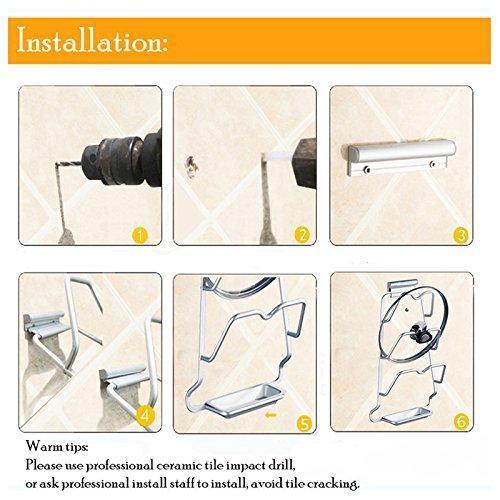 Installation:

1

2

3

4

5

6

Warm tips:
Please use professional ceramic tile impact drill,
or ask professional install staff to install, avoid tile cracking.