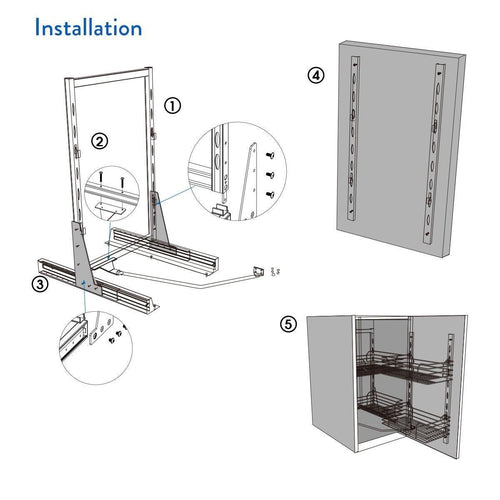 Installation

①

②

③

④

⑤