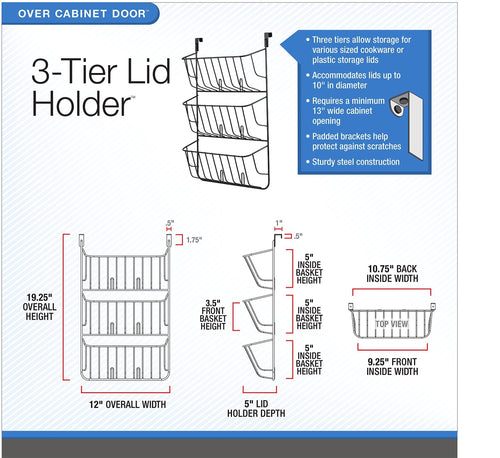 OVER CABINET DOOR™

3-Tier Lid Holder™

• Three tiers allow storage for various sized cookware or plastic storage lids

• Accommodates lids up to 10" in diameter

• Requires a minimum 13" wide cabinet opening

• Padded brackets help protect against scratches

• Sturdy steel construction

.5"

1.75"

19.25" OVERALL HEIGHT

12" OVERALL WIDTH

1"

.5"

5" INSIDE BASKET HEIGHT

3.5" FRONT BASKET HEIGHT

5" INSIDE BASKET HEIGHT

5" INSIDE BASKET HEIGHT

5" LID HOLDER DEPTH

10.75" BACK INSIDE WIDTH

TOP VIEW

9.25" FRONT INSIDE WIDTH